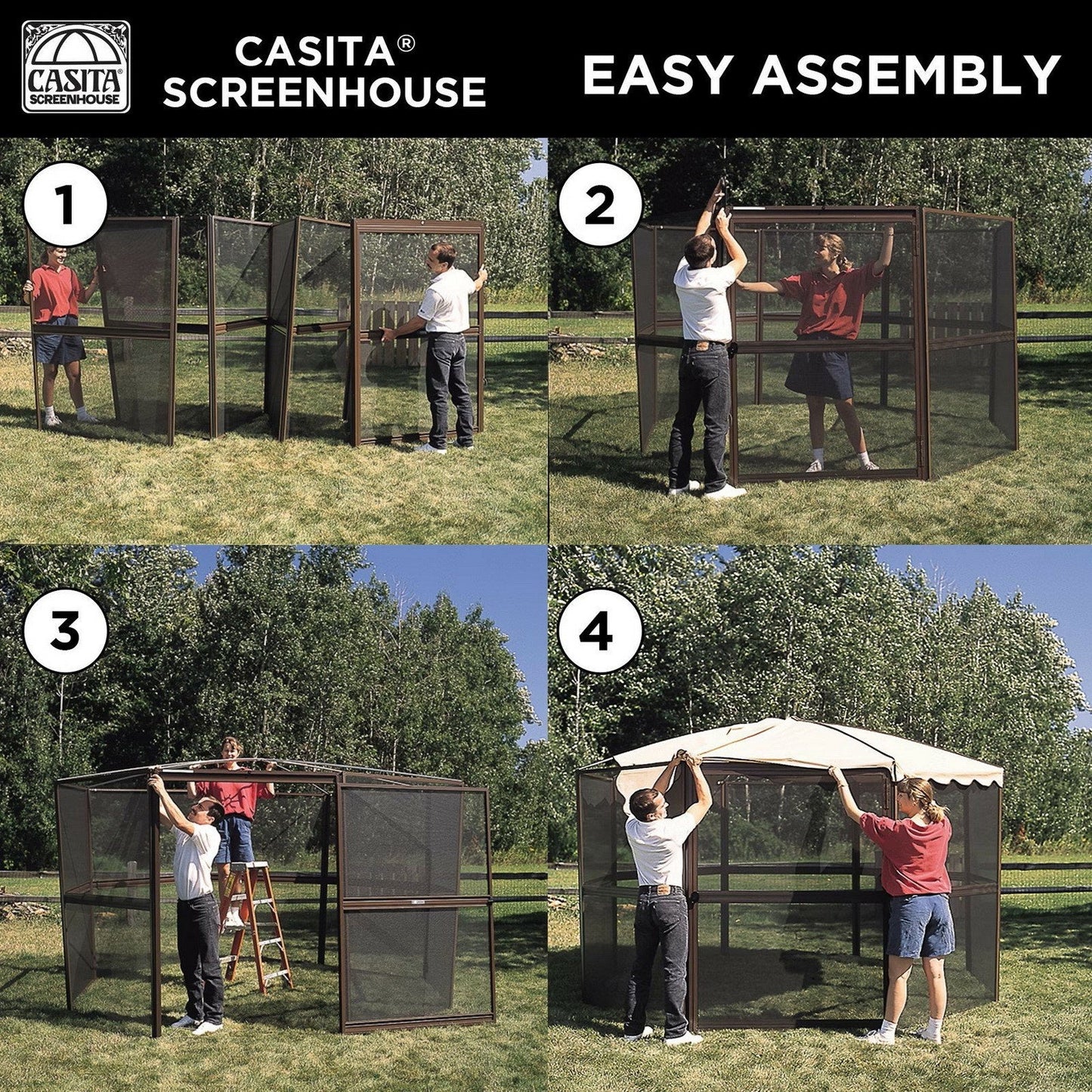 CASITA SCREENHOUSE

CASITA® SCREENHOUSE

EASY ASSEMBLY

1

2

3

4